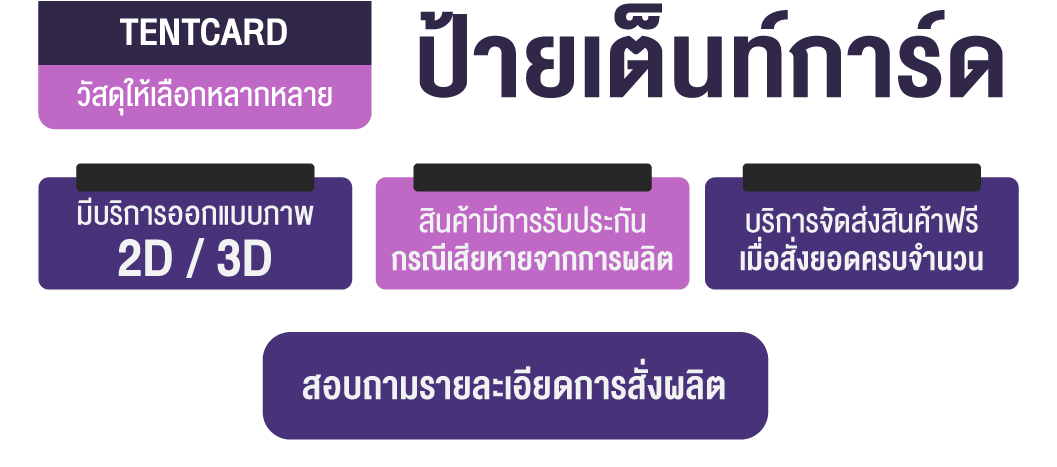 TENTCARD
วัสดุให้เลือกหลากหลาย

ป้ายเต็นท์การ์ด

มีบริการออกแบบภาพ
2D / 3D

สินค้ามีการรับประกัน
กรณีเสียหายจากการผลิต

บริการจัดส่งสินค้าฟรี
เมื่อสั่งยอดครบจำนวน

สอบถามรายละเอียดการสั่งผลิต